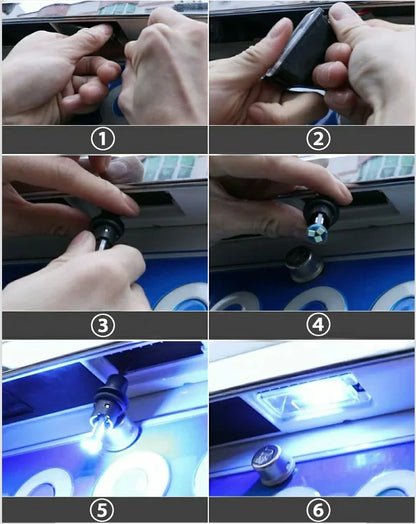 ①
②
③
④
⑤
⑥