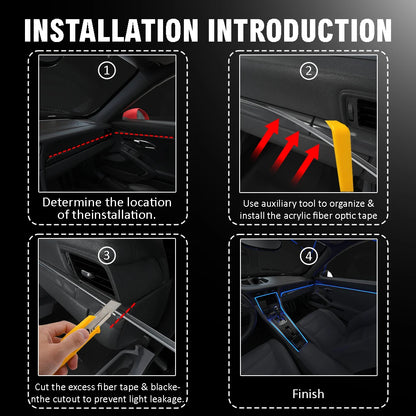 INSTALLATION INTRODUCTION

①

Determine the location of theinstallation.

②

Use auxiliary tool to organize & install the acrylic fiber optic tape

③

Cut the excess fiber tape & blackenthe cutout to prevent light leakage.

④

Finish