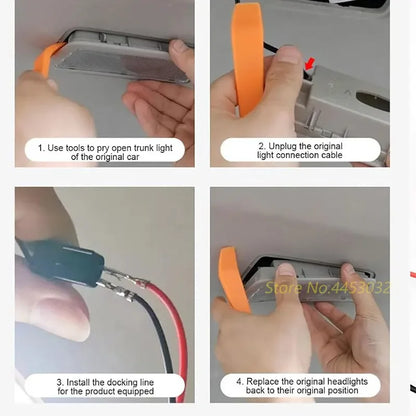 1. Use tools to pry open trunk light of the original car

2. Unplug the original light connection cable

3. Install the docking line for the product equipped

Store No:4453032

4. Replace the original headlights back to their original position