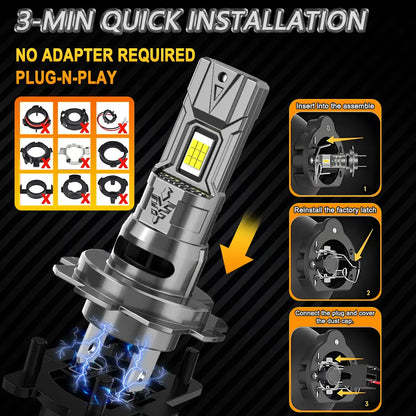 3-MIN QUICK INSTALLATION

NO ADAPTER REQUIRED
PLUG-N-PLAY

Insert into the assemble
1

Reinstall the factory latch
2

Connect the plug and cover the dust cap.
3