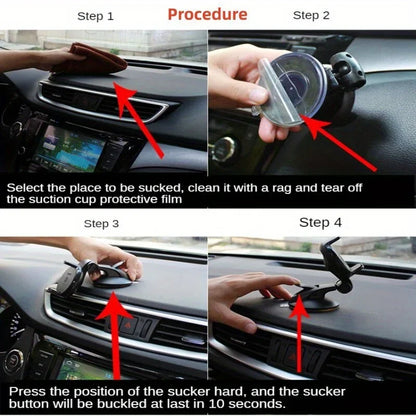 Step 1

Procedure

Step 2

Select the place to be sucked, clean it with a rag and tear off the suction cup protective film

Step 3

Step 4

Press the position of the sucker hard, and the sucker button will be buckled at last in 10 seconds.